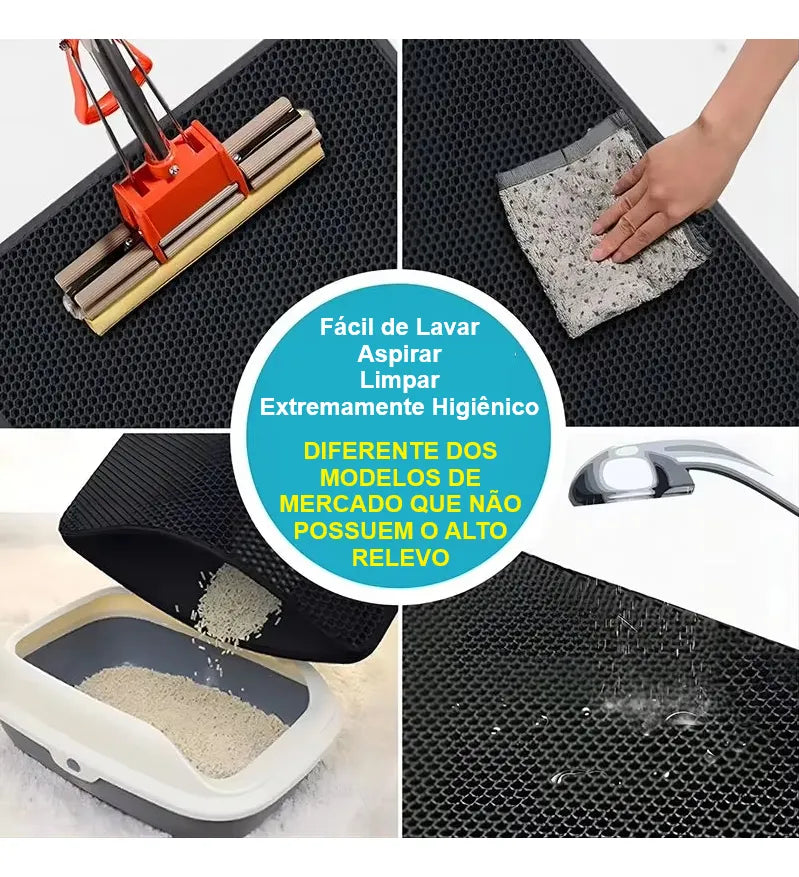 Fácil de Lavar
Aspirar
Limpar
Extremamente Higiênico

DIFERENTE DOS MODELOS DE MERCADO QUE NÃO POSSUEM O ALTO RELEVO